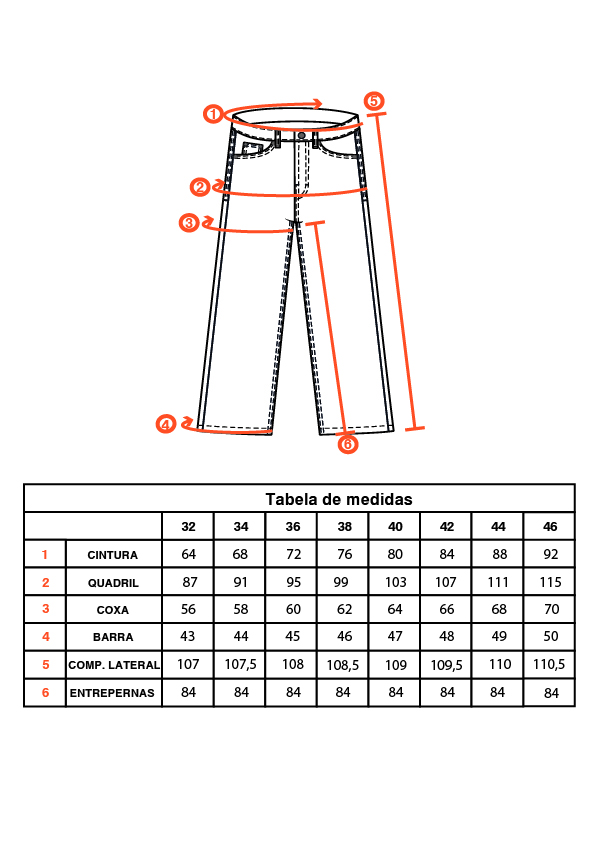 1
5
2
3
4
6

Tabela de medidas

| | | 32 | 34 | 36 | 38 | 40 | 42 | 44 | 46 |
|---|---|---|---|---|---|---|---|---|---|
| 1 | CINTURA | 64 | 68 | 72 | 76 | 80 | 84 | 88 | 92 |
| 2 | QUADRIL | 87 | 91 | 95 | 99 | 103 | 107 | 111 | 115 |
| 3 | COXA | 56 | 58 | 60 | 62 | 64 | 66 | 68 | 70 |
| 4 | BARRA | 43 | 44 | 45 | 46 | 47 | 48 | 49 | 50 |
| 5 | COMP. LATERAL | 107 | 107,5 | 108 | 108,5 | 109 | 109,5 | 110 | 110,5 |
| 6 | ENTREPERNAS | 84 | 84 | 84 | 84 | 84 | 84 | 84 | 84 |